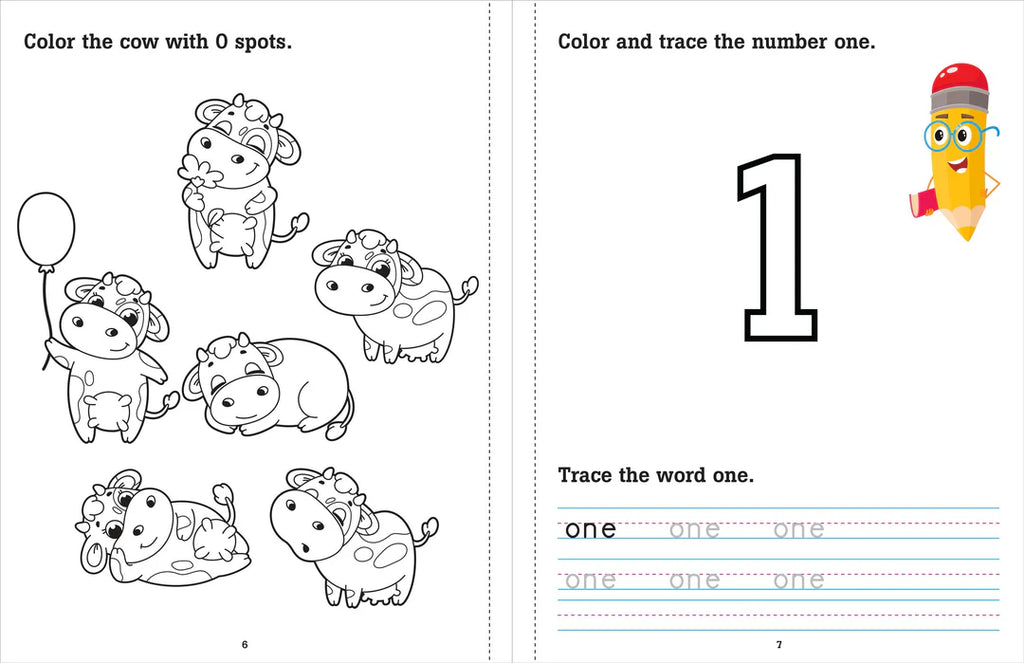 Color the cow with 0 spots.

6

Color and trace the number one.

1

Trace the word one.

one one one

one one one

7